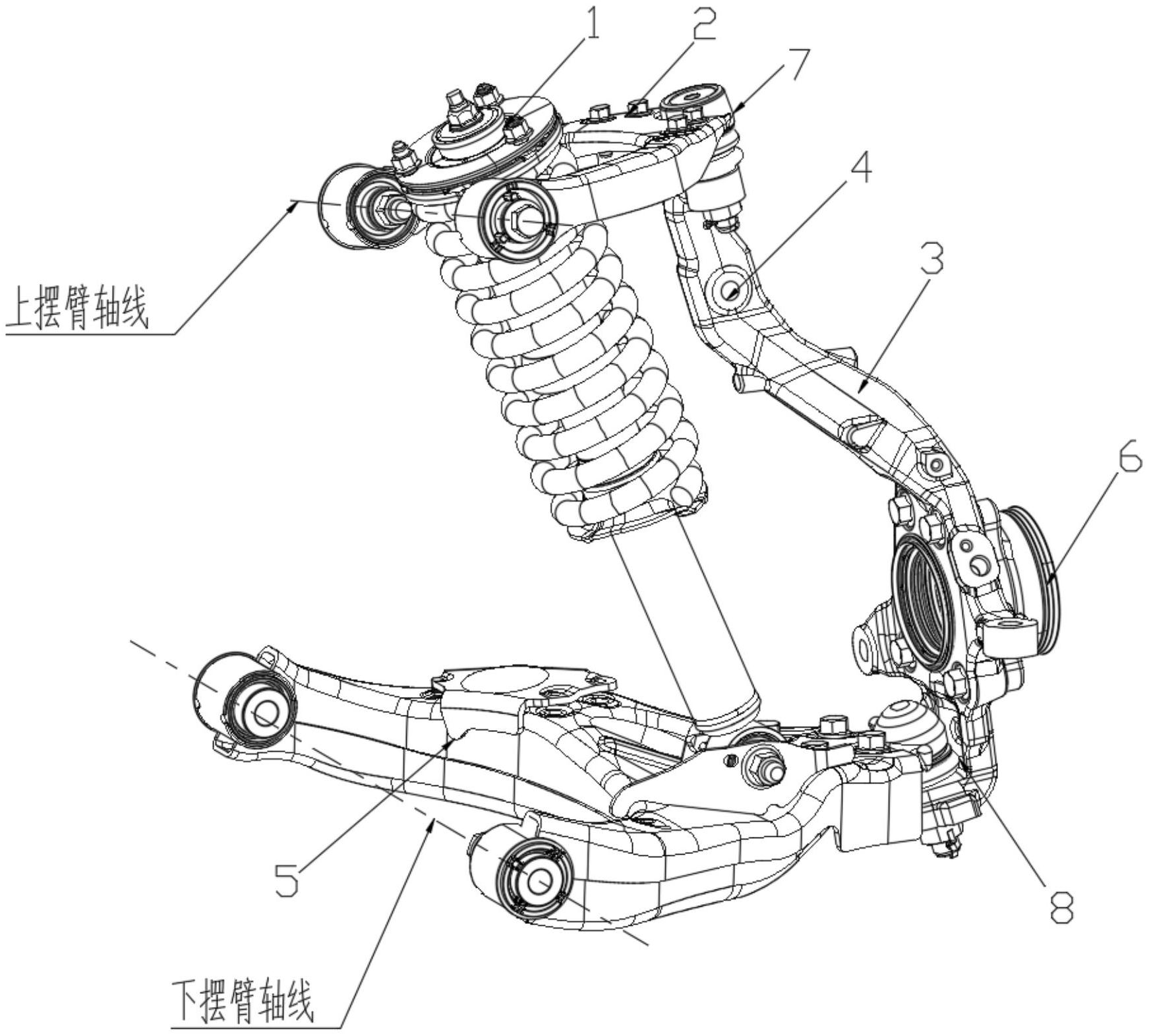 1
2
7
4
3
上摆臂轴线
6
5
8
下摆臂轴线