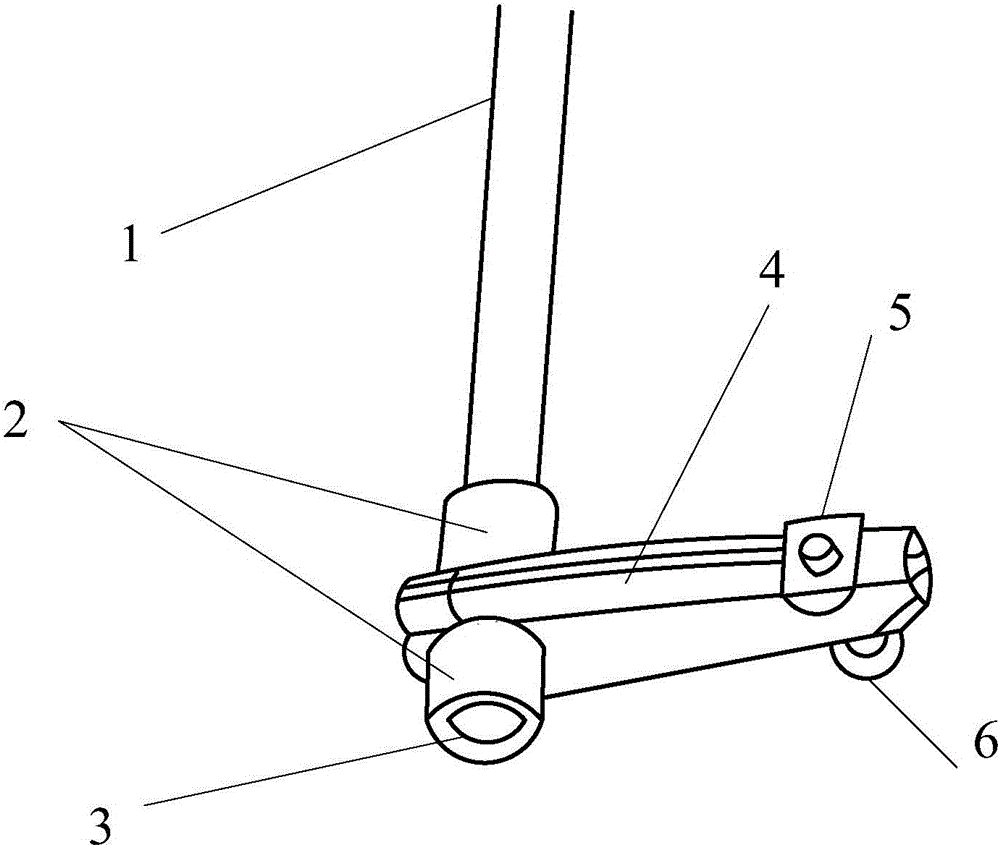 1
4
5
2
6
3